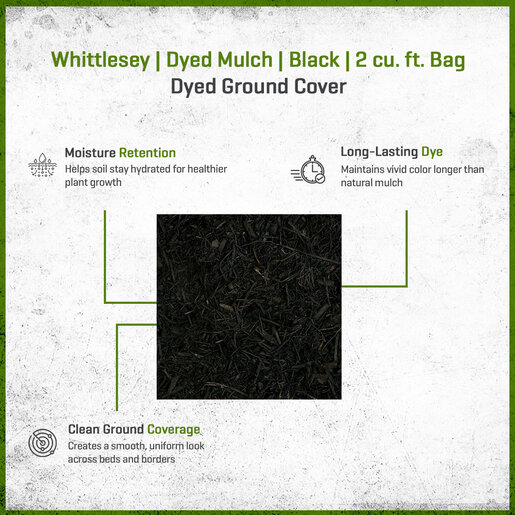 Whittlesey | Dyed Mulch | Black | 2 cu. ft. Bag
Dyed Ground Cover

Moisture Retention
Helps soil stay hydrated for healthier plant growth

Long-Lasting Dye
Maintains vivid color longer than natural mulch

Clean Ground Coverage
Creates a smooth, uniform look across beds and borders