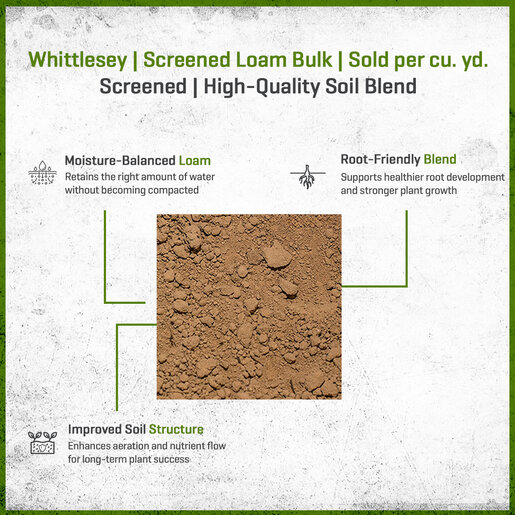 Whittlesey | Screened Loam Bulk | Sold per cu. yd.
Screened | High-Quality Soil Blend

Moisture-Balanced Loam
Retains the right amount of water without becoming compacted

Root-Friendly Blend
Supports healthier root development and stronger plant growth

Improved Soil Structure
Enhances aeration and nutrient flow for long-term plant success