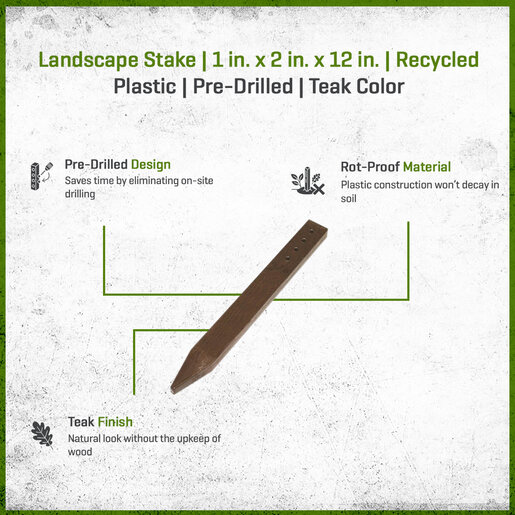 Landscape Stake | 1 in. x 2 in. x 12 in. | Recycled Plastic | Pre-Drilled | Teak Color

Pre-Drilled Design
Saves time by eliminating on-site drilling

Rot-Proof Material
Plastic construction won't decay in soil

Teak Finish
Natural look without the upkeep of wood