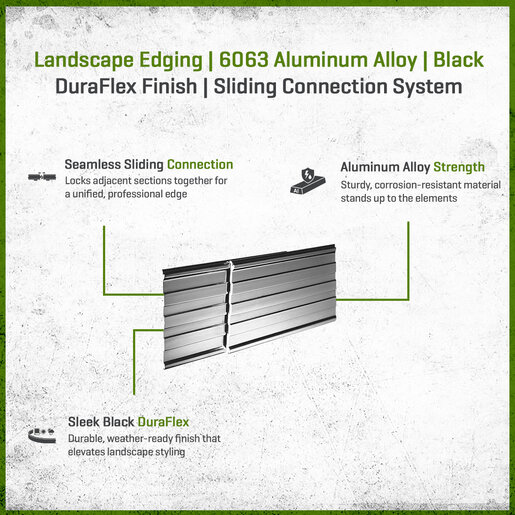 Landscape Edging | 6063 Aluminum Alloy | Black
DuraFlex Finish | Sliding Connection System

Seamless Sliding Connection
Locks adjacent sections together for a unified, professional edge

Aluminum Alloy Strength
Sturdy, corrosion-resistant material stands up to the elements

Al

Sleek Black DuraFlex
Durable, weather-ready finish that elevates landscape styling