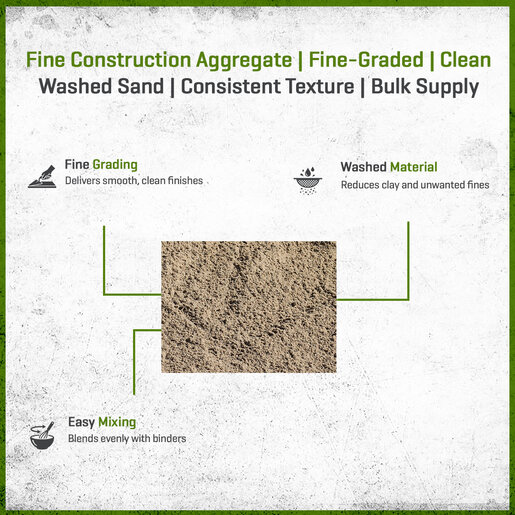 Fine Construction Aggregate | Fine-Graded | Clean
Washed Sand | Consistent Texture | Bulk Supply

Fine Grading
Delivers smooth, clean finishes

Washed Material
Reduces clay and unwanted fines

Easy Mixing
Blends evenly with binders