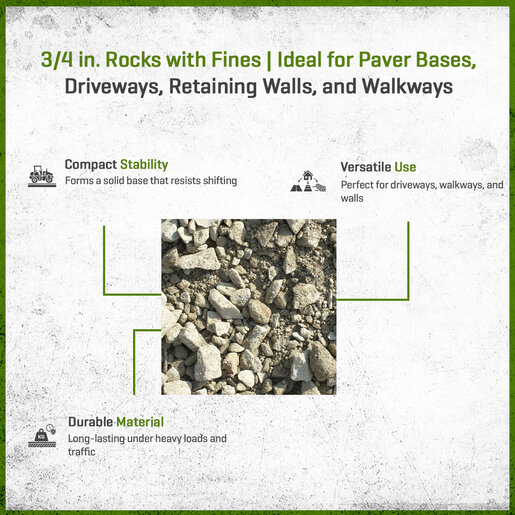 3/4 in. Rocks with Fines | Ideal for Paver Bases, Driveways, Retaining Walls, and Walkways

Compact Stability
Forms a solid base that resists shifting

Versatile Use
Perfect for driveways, walkways, and walls

Durable Material
Long-lasting under heavy loads and traffic