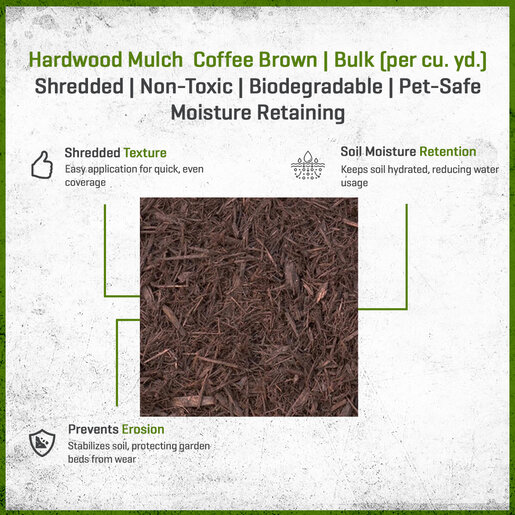 Hardwood Mulch  Coffee Brown | Bulk (per cu. yd.)
Shredded | Non-Toxic | Biodegradable | Pet-Safe
Moisture Retaining

Shredded Texture
Easy application for quick, even coverage

Soil Moisture Retention
Keeps soil hydrated, reducing water usage

Prevents Erosion
Stabilizes soil, protecting garden beds from wear