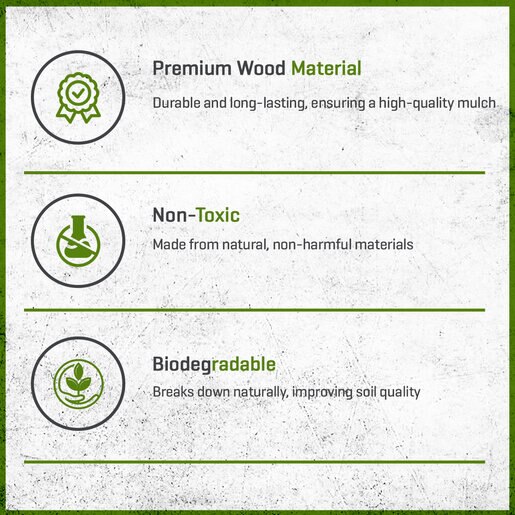 Premium Wood Material

Durable and long-lasting, ensuring a high-quality mulch

Non-Toxic

Made from natural, non-harmful materials

Biodegradable

Breaks down naturally, improving soil quality