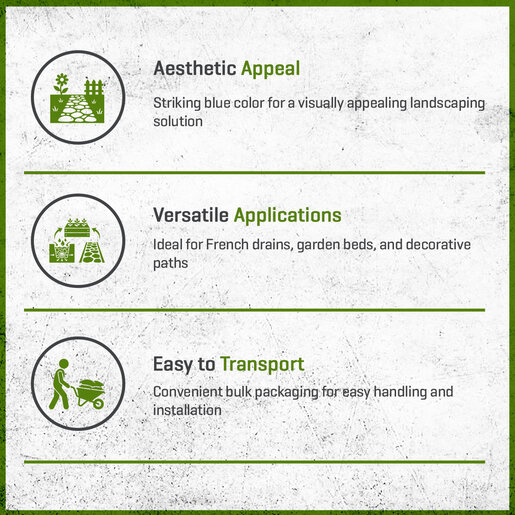 Aesthetic Appeal

Striking blue color for a visually appealing landscaping solution

Versatile Applications

Ideal for French drains, garden beds, and decorative paths

Easy to Transport

Convenient bulk packaging for easy handling and installation