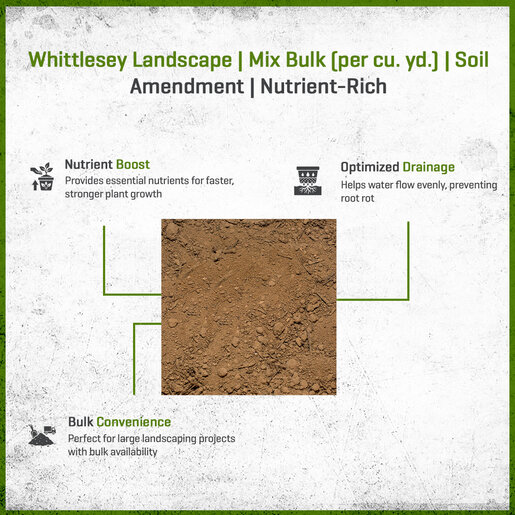 Whittlesey Landscape | Mix Bulk (per cu. yd.) | Soil Amendment | Nutrient-Rich

Nutrient Boost
Provides essential nutrients for faster, stronger plant growth

Optimized Drainage
Helps water flow evenly, preventing root rot

Bulk Convenience
Perfect for large landscaping projects with bulk availability