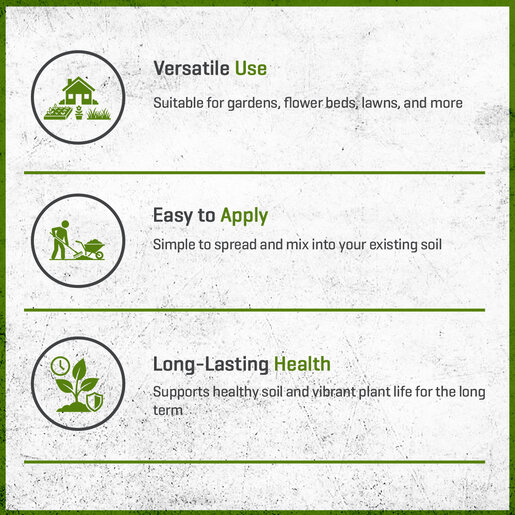 Versatile Use

Suitable for gardens, flower beds, lawns, and more

Easy to Apply

Simple to spread and mix into your existing soil

Long-Lasting Health

Supports healthy soil and vibrant plant life for the long term