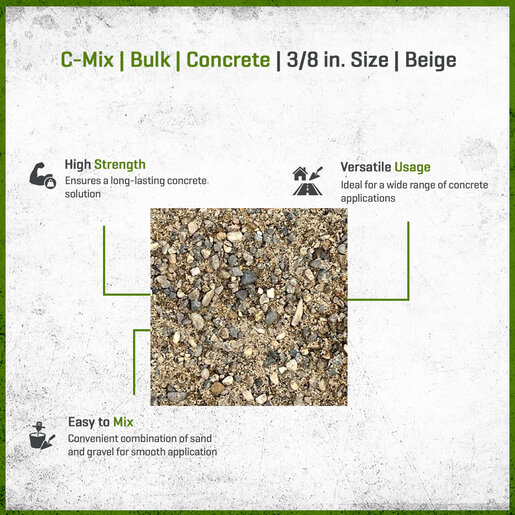 C-Mix | Bulk | Concrete | 3/8 in. Size | Beige

High Strength
Ensures a long-lasting concrete solution

Versatile Usage
Ideal for a wide range of concrete applications

Easy to Mix
Convenient combination of sand and gravel for smooth application