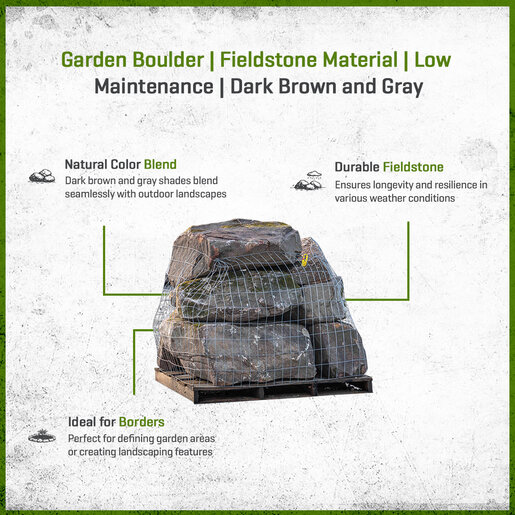 Garden Boulder | Fieldstone Material | Low Maintenance | Dark Brown and Gray

Natural Color Blend
Dark brown and gray shades blend seamlessly with outdoor landscapes

Durable Fieldstone
Ensures longevity and resilience in various weather conditions

Ideal for Borders
Perfect for defining garden areas or creating landscaping features