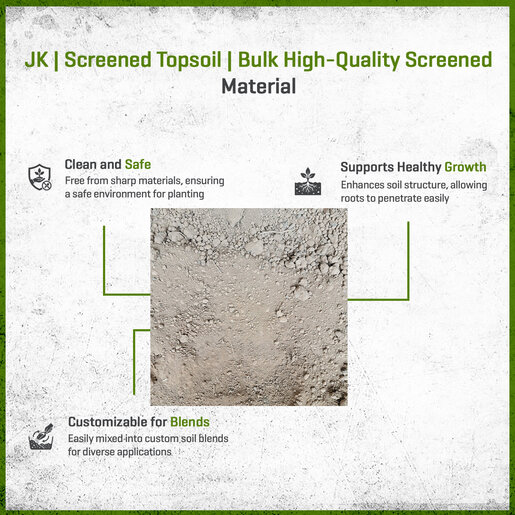 JK | Screened Topsoil | Bulk High-Quality Screened Material

Clean and Safe
Free from sharp materials, ensuring a safe environment for planting

Supports Healthy Growth
Enhances soil structure, allowing roots to penetrate easily

Customizable for Blends
Easily mixed into custom soil blends for diverse applications