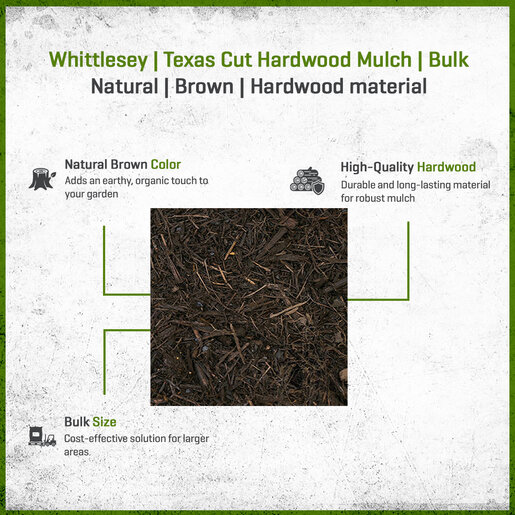 Whittlesey | Texas Cut Hardwood Mulch | Bulk
Natural | Brown | Hardwood material

Natural Brown Color
Adds an earthy, organic touch to your garden

High-Quality Hardwood
Durable and long-lasting material for robust mulch

Bulk Size
Cost-effective solution for larger areas.