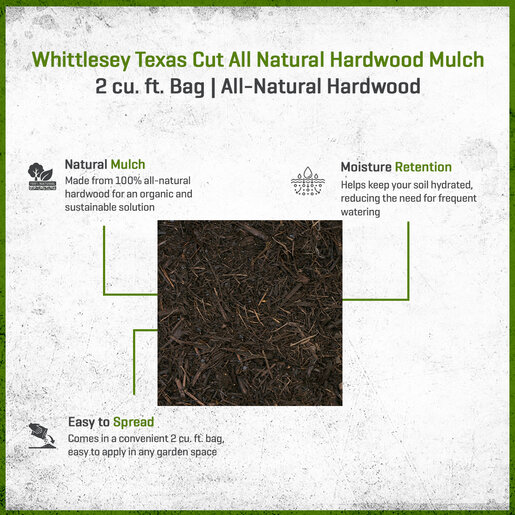 Whittlesey Texas Cut All Natural Hardwood Mulch
2 cu. ft. Bag | All-Natural Hardwood

Natural Mulch
Made from 100% all-natural hardwood for an organic and sustainable solution

Moisture Retention
Helps keep your soil hydrated, reducing the need for frequent watering

Easy to Spread
Comes in a convenient 2 cu. ft. bag, easy to apply in any garden space