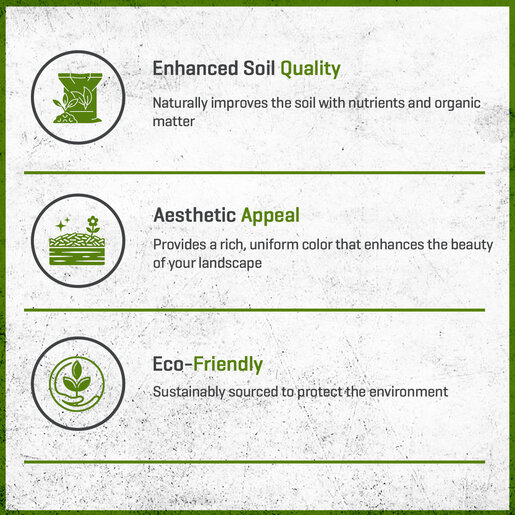 Enhanced Soil Quality

Naturally improves the soil with nutrients and organic matter

Aesthetic Appeal

Provides a rich, uniform color that enhances the beauty of your landscape

Eco-Friendly

Sustainably sourced to protect the environment