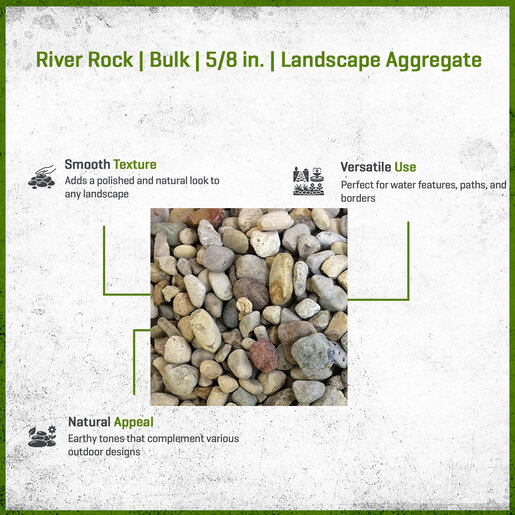 River Rock | Bulk | 5/8 in. | Landscape Aggregate

Smooth Texture
Adds a polished and natural look to any landscape

Versatile Use
Perfect for water features, paths, and borders

Natural Appeal
Earthy tones that complement various outdoor designs