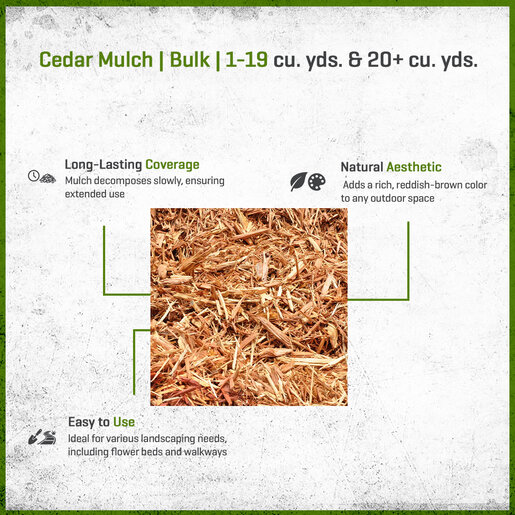 Cedar Mulch | Bulk | 1-19 cu. yds. & 20+ cu. yds.

Long-Lasting Coverage
Mulch decomposes slowly, ensuring extended use

Natural Aesthetic
Adds a rich, reddish-brown color to any outdoor space

Easy to Use
Ideal for various landscaping needs, including flower beds and walkways