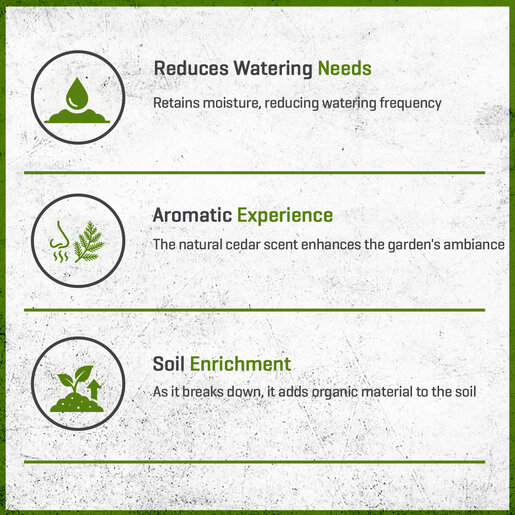 Reduces Watering Needs

Retains moisture, reducing watering frequency

Aromatic Experience

The natural cedar scent enhances the garden's ambiance

Soil Enrichment

As it breaks down, it adds organic material to the soil