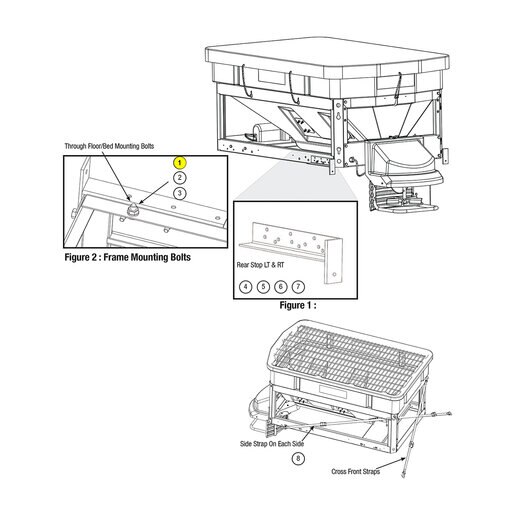 Through Floor/Bed Mounting Bolts

1
2
3

Figure 2 : Frame Mounting Bolts

Rear Stop LT & RT

4 5 6 7

Figure 1 :

Side Strap On Each Side

8

Cross Front Straps