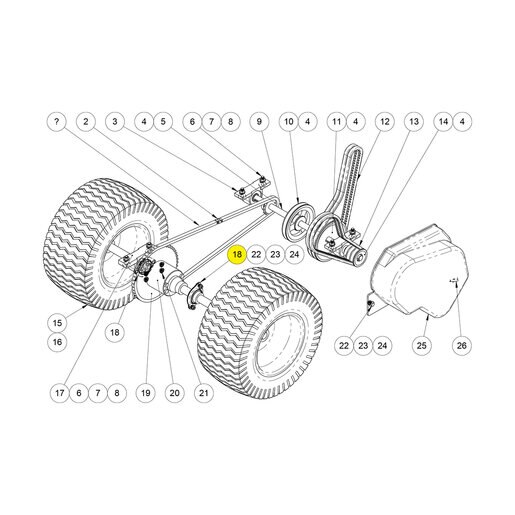 ? 2 3 4 5 6 7 8 9 10 4 11 4 12 13 14 4

18 22 23 24

15 16 18

22 23 24 25 26

17 6 7 8 19 20 21