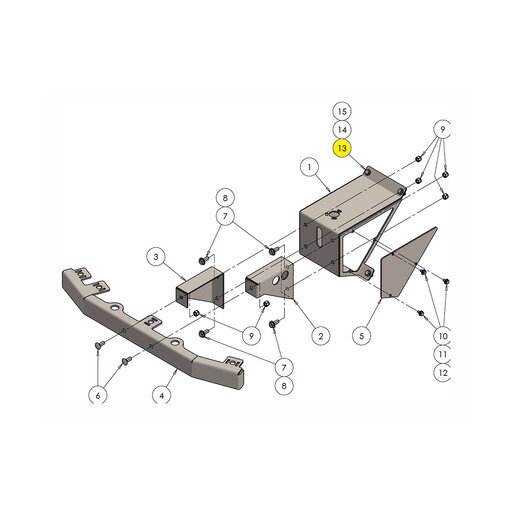 15
14
13
9
1
8
7
3
9
2
5
10
11
12
7
8
6
4