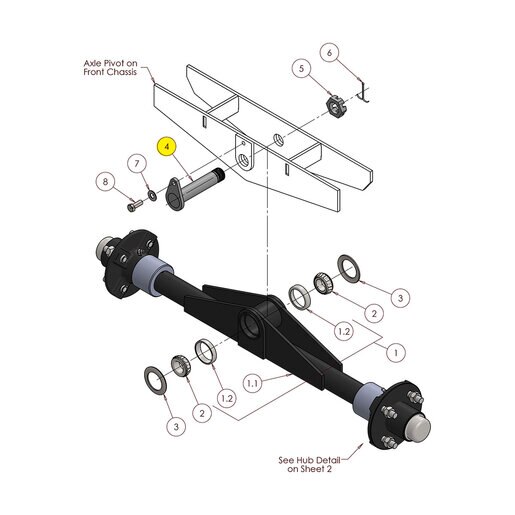 Axle Pivot on Front Chassis

6

5

4

7

8

3

2

1.2

1

1.1

1.2

2

3

See Hub Detail on Sheet 2