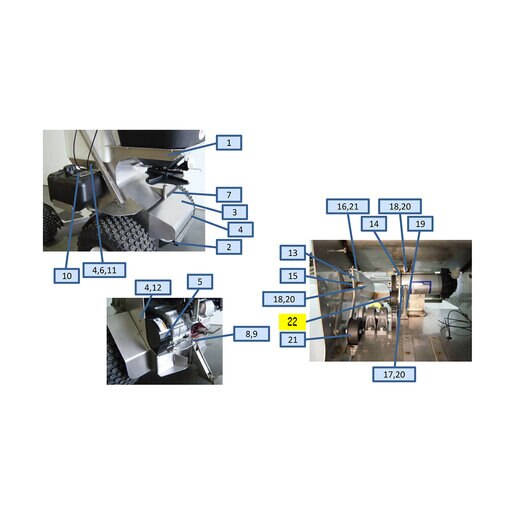 1
7
3
4
2
10
4,6,11
4,12
5
8,9
16,21
18,20
14
19
13
15
18,20
22
21
17,20