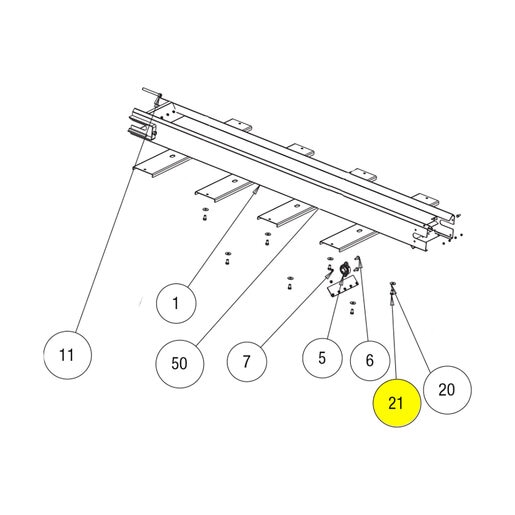 1
11
50
7
5
6
21
20