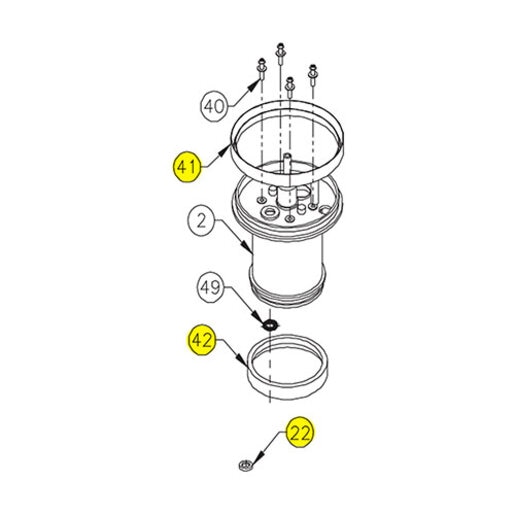 40

41

2

49

42

22