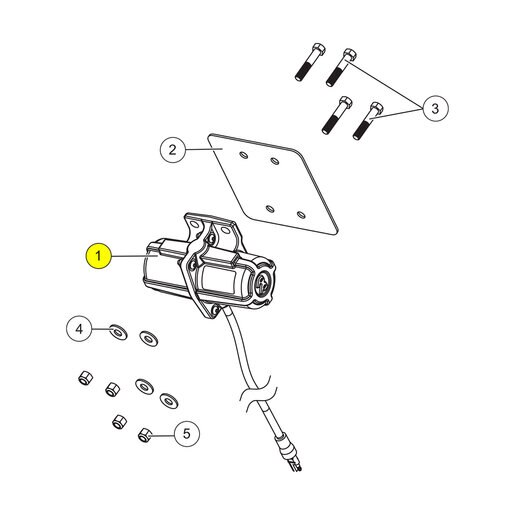 3
2
1
4
5