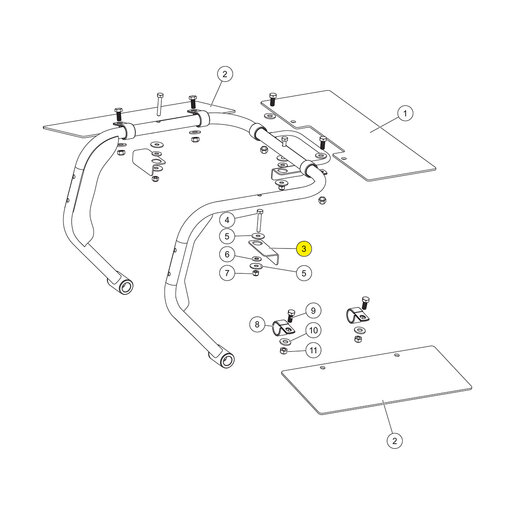 2
1
4
5
3
6
5
7
9
8
10
11
2