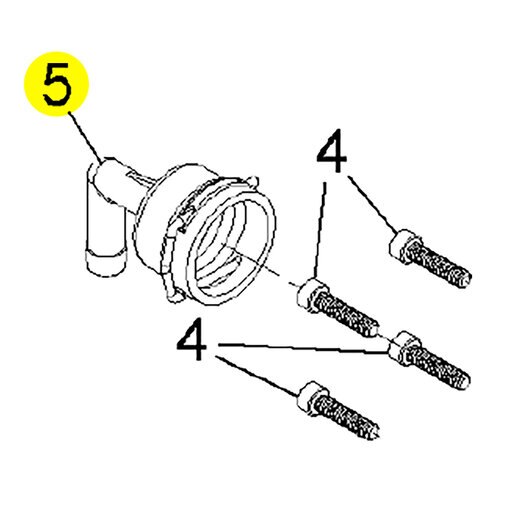 5

4

4