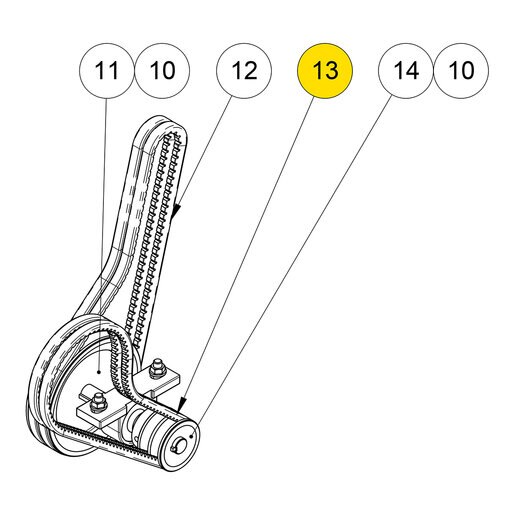 11 10 12 13 14 10