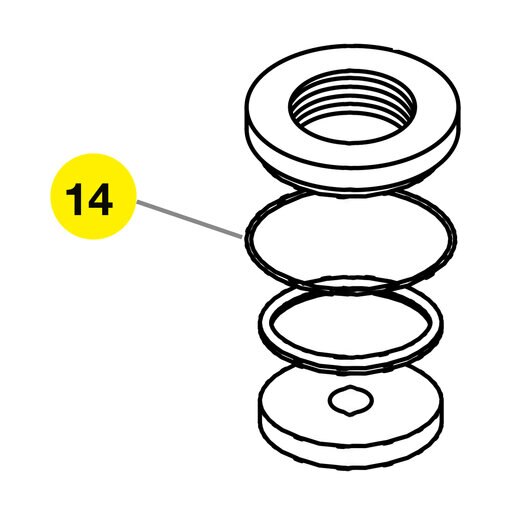 14