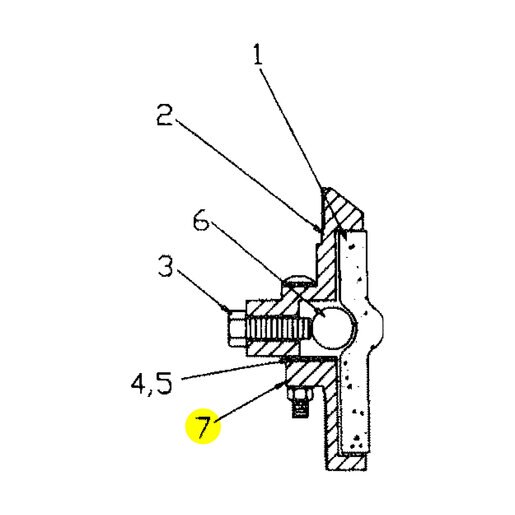 1
2
6
3
4,5
7