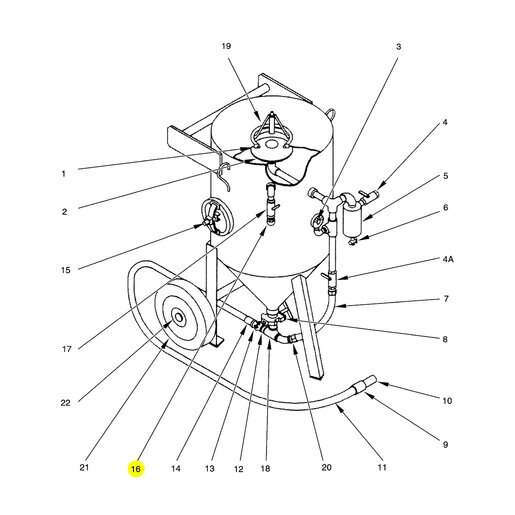 19
3
4
5
6
4A
7
8
10
9
1
2
15
17
22
21
16
14
13
12
18
20
11