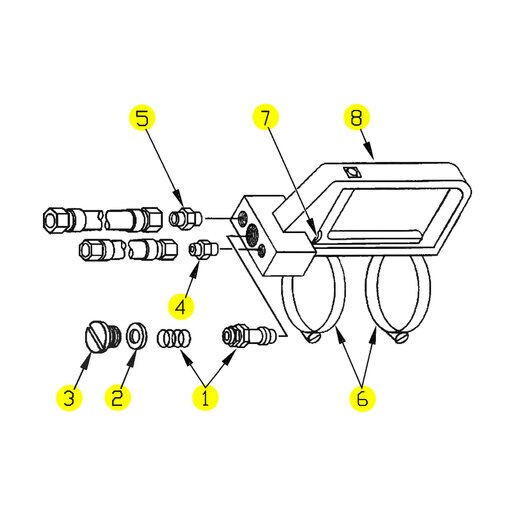 5
7
8
4
3
2
1
6