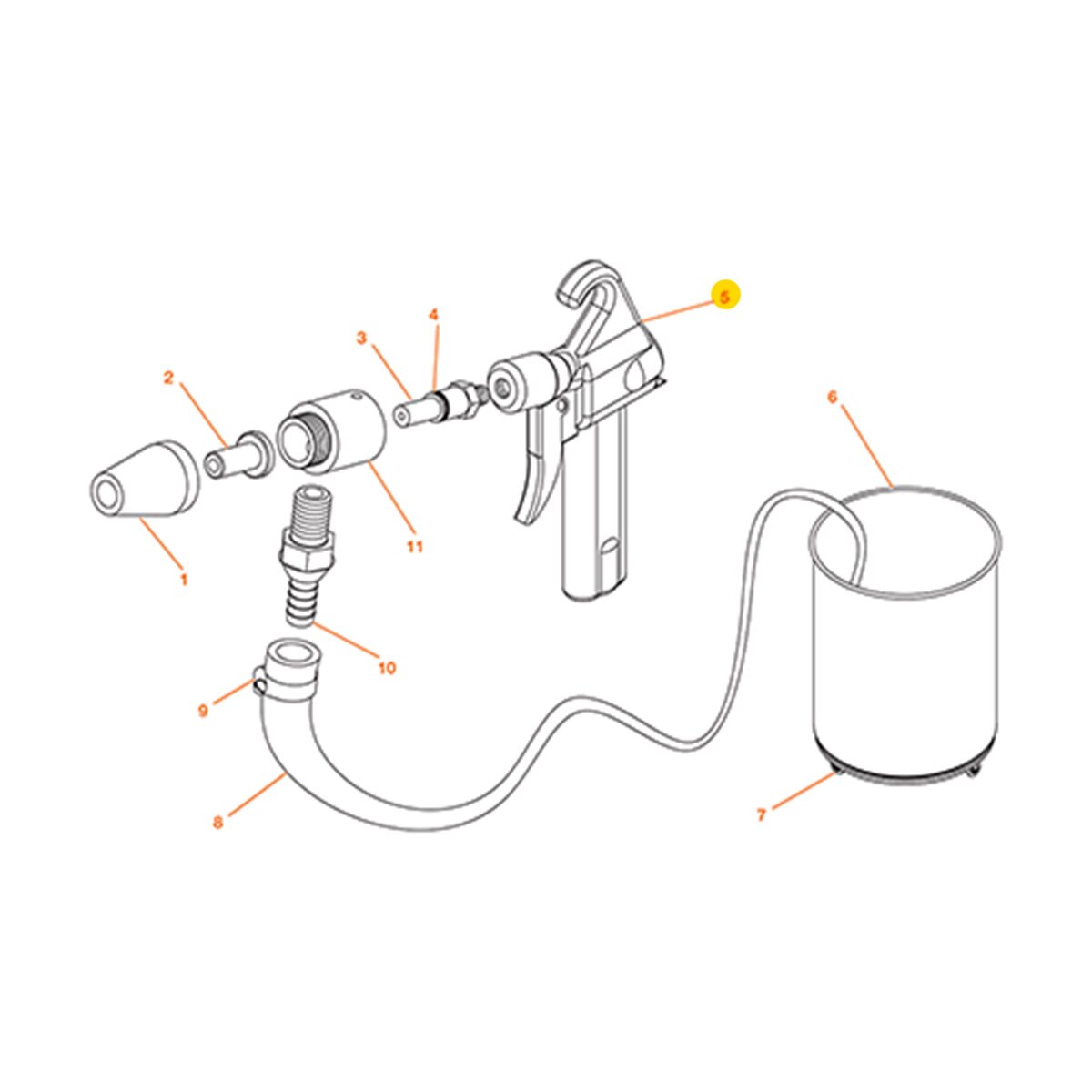 5
4
3
2
6
11
1
10
9
8
7