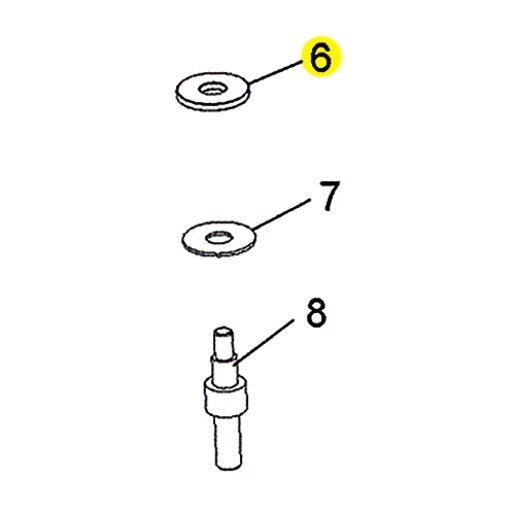 6

7

8