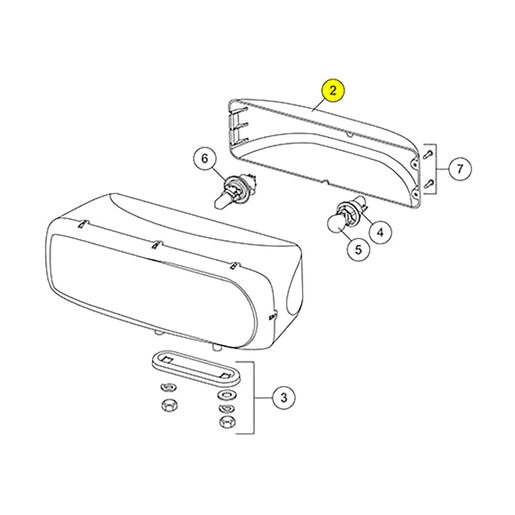 2
6
7
4
5
3