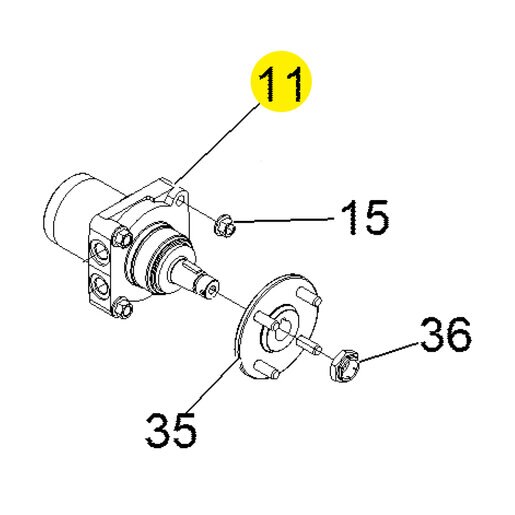 11

15

36

35