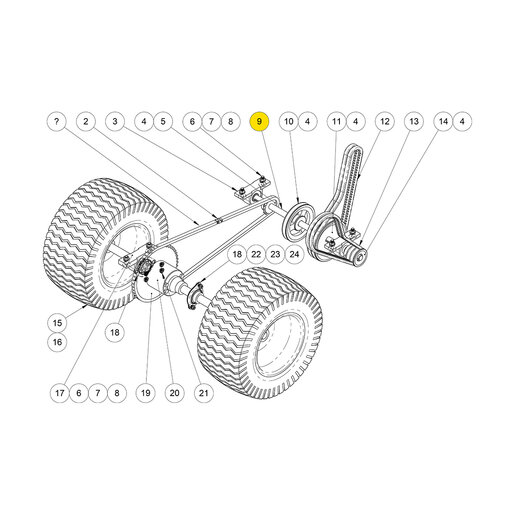 ? 2 3 4 5 6 7 8 9 10 4 11 4 12 13 14 4

18 22 23 24

15
16

18

17 6 7 8 19 20 21