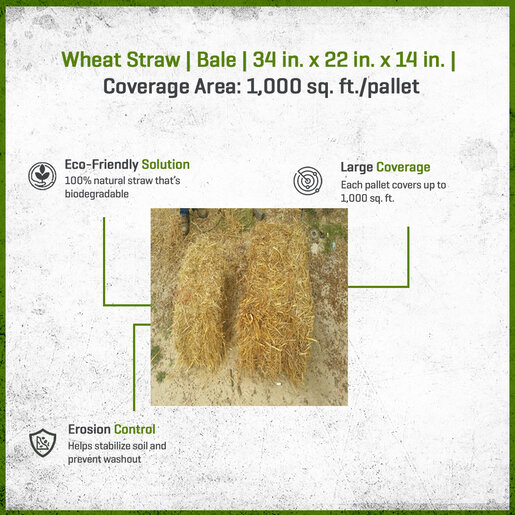 Wheat Straw | Bale | 34 in. x 22 in. x 14 in. |
Coverage Area: 1,000 sq. ft./pallet

Eco-Friendly Solution
100% natural straw that's biodegradable

Large Coverage
Each pallet covers up to 1,000 sq. ft.

Erosion Control
Helps stabilize soil and prevent washout