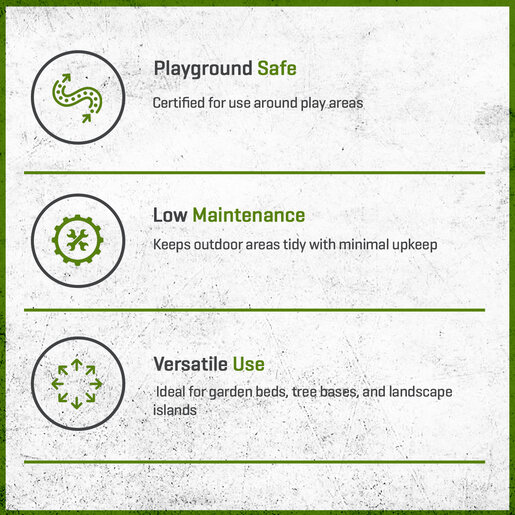 Playground Safe

Certified for use around play areas

Low Maintenance

Keeps outdoor areas tidy with minimal upkeep

Versatile Use

Ideal for garden beds, tree bases, and landscape islands