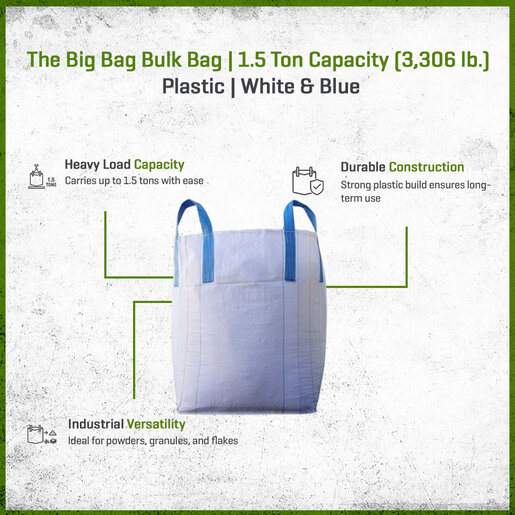 The Big Bag Bulk Bag | 1.5 Ton Capacity (3,306 lb.)
Plastic | White & Blue

1.5 TONS

Heavy Load Capacity
Carries up to 1.5 tons with ease

Durable Construction
Strong plastic build ensures long-term use

Industrial Versatility
Ideal for powders, granules, and flakes