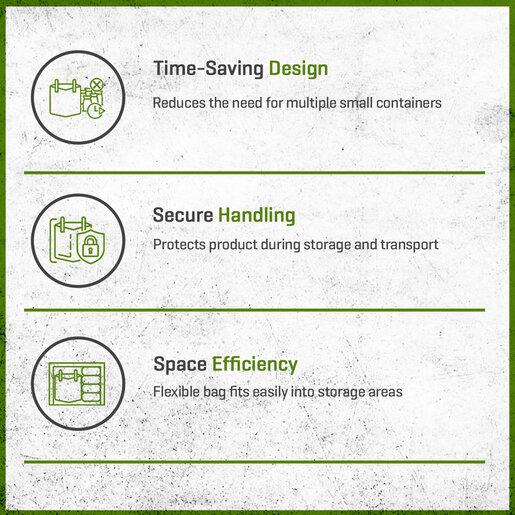 Time-Saving Design

Reduces the need for multiple small containers

Secure Handling

Protects product during storage and transport

Space Efficiency

Flexible bag fits easily into storage areas