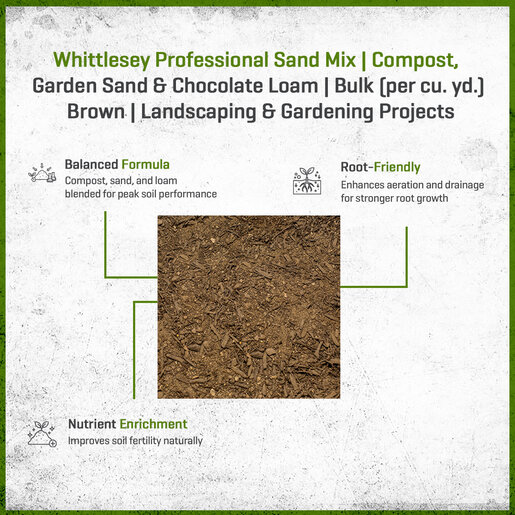 Whittlesey Professional Sand Mix | Compost, Garden Sand & Chocolate Loam | Bulk (per cu. yd.) Brown | Landscaping & Gardening Projects

Balanced Formula
Compost, sand, and loam blended for peak soil performance

Root-Friendly
Enhances aeration and drainage for stronger root growth

Nutrient Enrichment
Improves soil fertility naturally