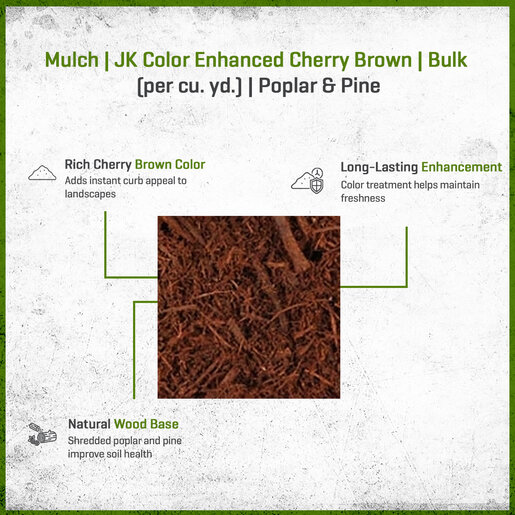 Mulch | JK Color Enhanced Cherry Brown | Bulk (per cu. yd.) | Poplar & Pine

Rich Cherry Brown Color
Adds instant curb appeal to landscapes

Long-Lasting Enhancement
Color treatment helps maintain freshness

Natural Wood Base
Shredded poplar and pine improve soil health