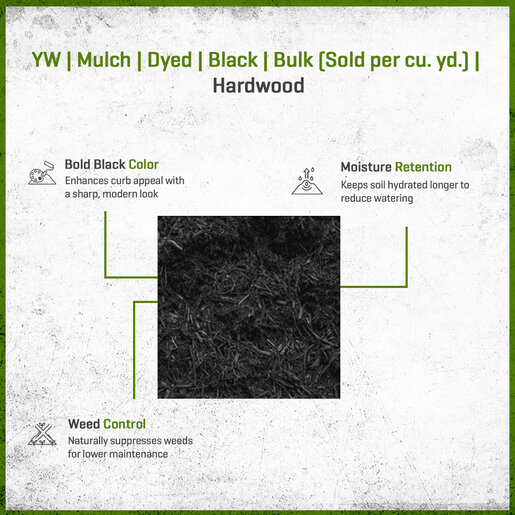 YW | Mulch | Dyed | Black | Bulk (Sold per cu. yd.) | Hardwood

Bold Black Color
Enhances curb appeal with a sharp, modern look

Moisture Retention
Keeps soil hydrated longer to reduce watering

Weed Control
Naturally suppresses weeds for lower maintenance