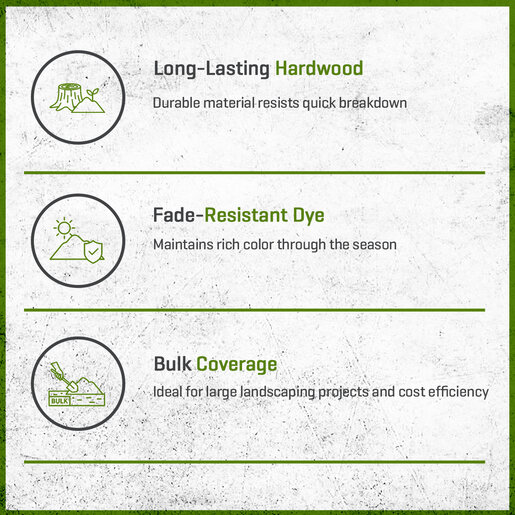 Long-Lasting Hardwood

Durable material resists quick breakdown

Fade-Resistant Dye

Maintains rich color through the season

BULK

Bulk Coverage

Ideal for large landscaping projects and cost efficiency