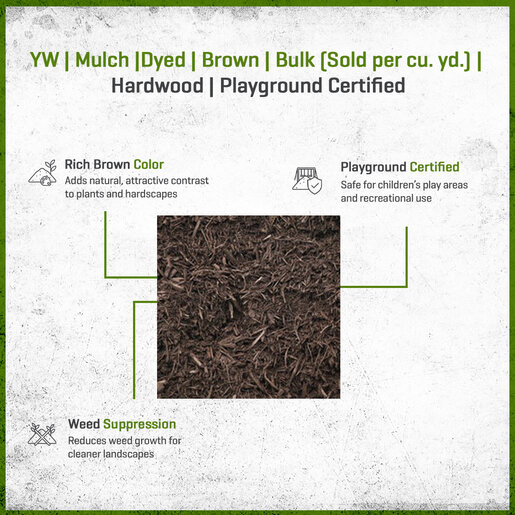 YW | Mulch |Dyed | Brown | Bulk (Sold per cu. yd.) | Hardwood | Playground Certified

Rich Brown Color
Adds natural, attractive contrast to plants and hardscapes

Playground Certified
Safe for children's play areas and recreational use

Weed Suppression
Reduces weed growth for cleaner landscapes