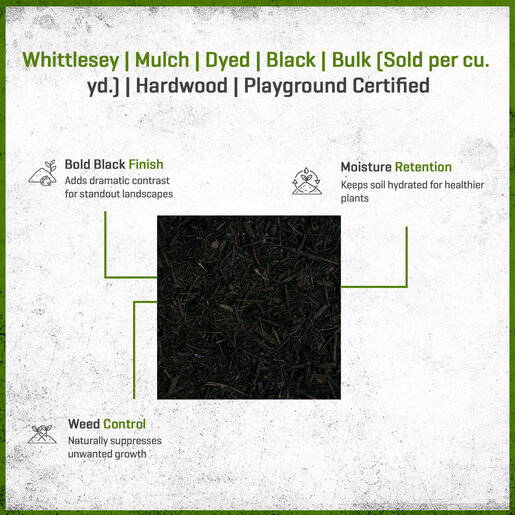 Whittlesey | Mulch | Dyed | Black | Bulk (Sold per cu. yd.) | Hardwood | Playground Certified

Bold Black Finish
Adds dramatic contrast for standout landscapes

Moisture Retention
Keeps soil hydrated for healthier plants

Weed Control
Naturally suppresses unwanted growth